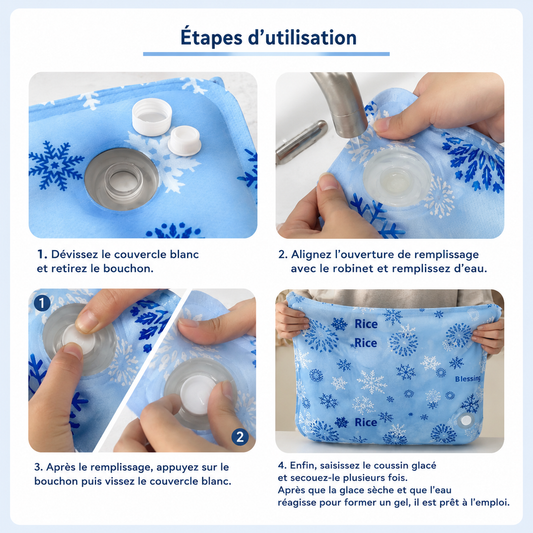 Étapes d'utilisation

1. Dévissez le couvercle blanc et retirez le bouchon.

2. Alignez l'ouverture de remplissage avec le robinet et remplissez d'eau.

1

2

3. Après le remplissage, appuyez sur le bouchon puis vissez le couvercle blanc.

Rice
Rice
Blessing
Rice

4. Enfin, saisissez le coussin glacé et secouez-le plusieurs fois.
Après que la glace sèche et que l'eau réagisse pour former un gel, il est prêt à l'emploi.